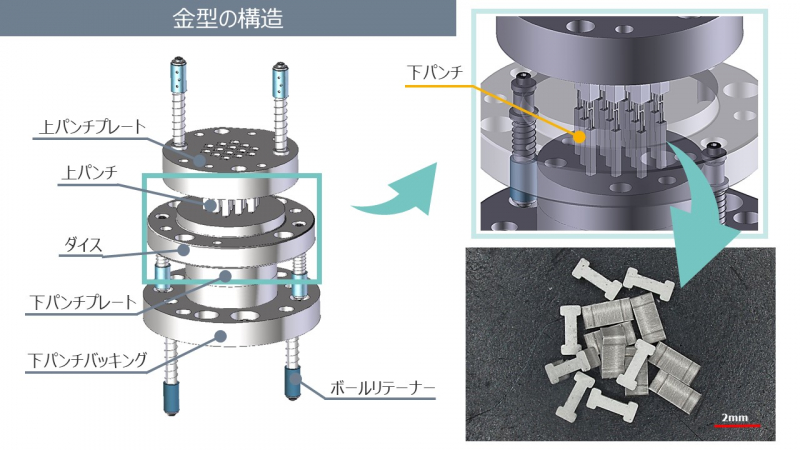 金型の構造

上パンチプレート

上パンチ

ダイス

下パンチプレート

下パンチバッキング

ボールリテーナー

下パンチ

2mm